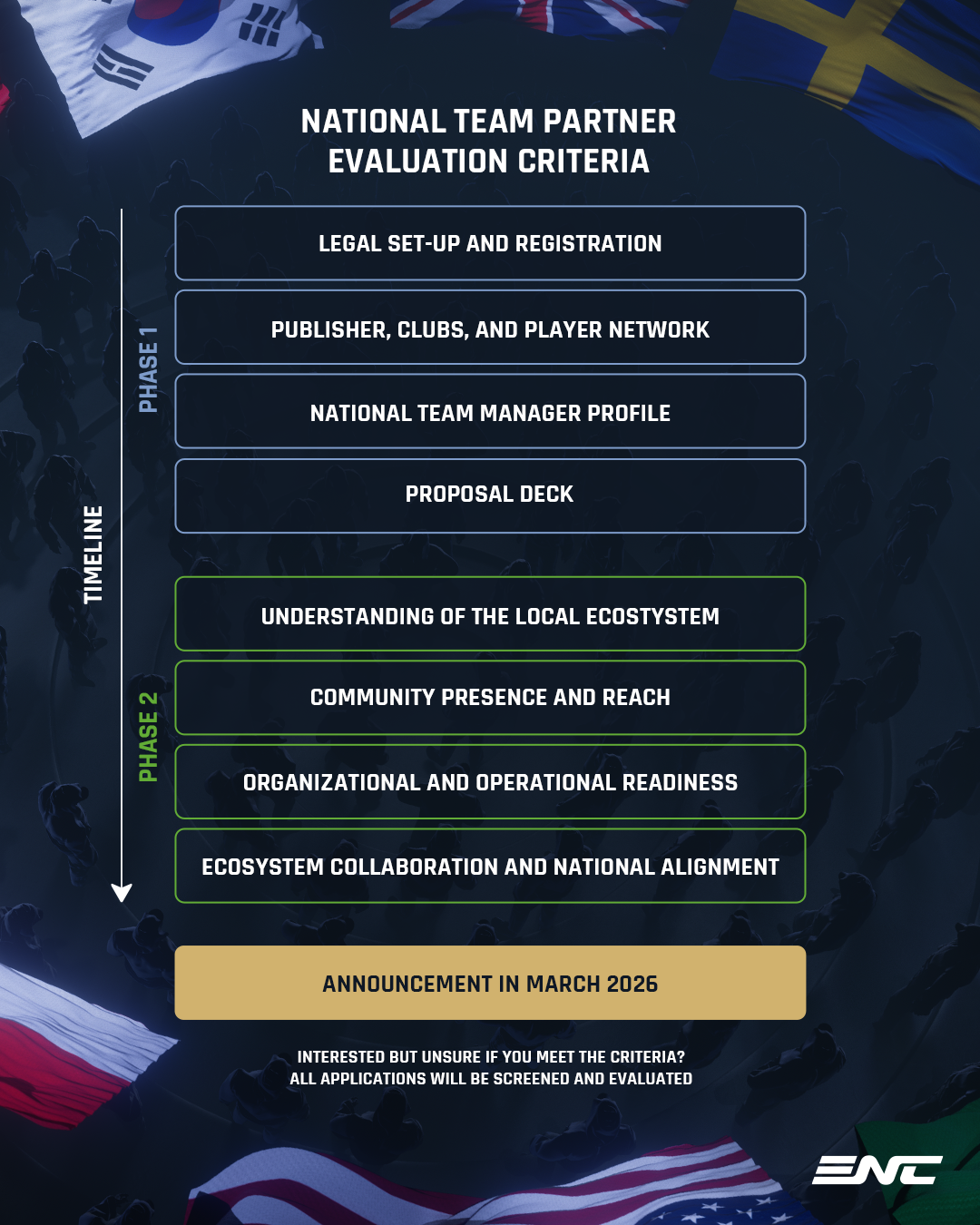 NATIONAL TEAM PARTNER EVALUATION CRITERIA

TIMELINE

PHASE 1

LEGAL SET-UP AND REGISTRATION

PUBLISHER, CLUBS, AND PLAYER NETWORK

NATIONAL TEAM MANAGER PROFILE

PROPOSAL DECK

PHASE 2

UNDERSTANDING OF THE LOCAL ECOSTYSTEM

COMMUNITY PRESENCE AND REACH

ORGANIZATIONAL AND OPERATIONAL READINESS

ECOSYSTEM COLLABORATION AND NATIONAL ALIGNMENT

ANNOUNCEMENT IN MARCH 2026

INTERESTED BUT UNSURE IF YOU MEET THE CRITERIA?
ALL APPLICATIONS WILL BE SCREENED AND EVALUATED

ENC